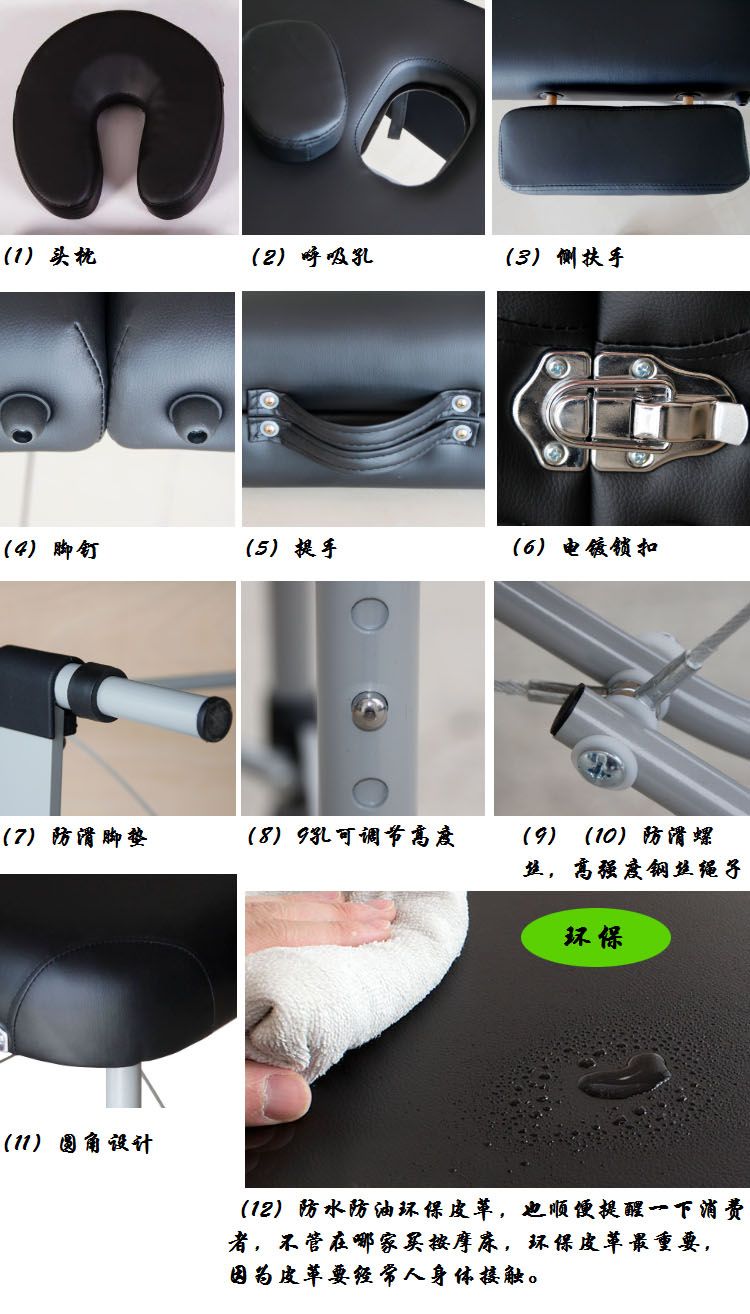 (1) 头枕

(2) 呼吸孔

(3) 侧扶手

(4) 脚钉

(5) 提手

(6) 电镀锁扣

(7) 防滑脚垫

(8) 9孔可调节高度

(9) (10) 防滑螺丝，高强度钢丝绳子

(11) 圆角设计

环保

(12) 防水防油环保皮革，也顺便提醒一下消费者，不管在哪家买按摩床，环保皮革最重要，因为皮革要经常人身体接触。